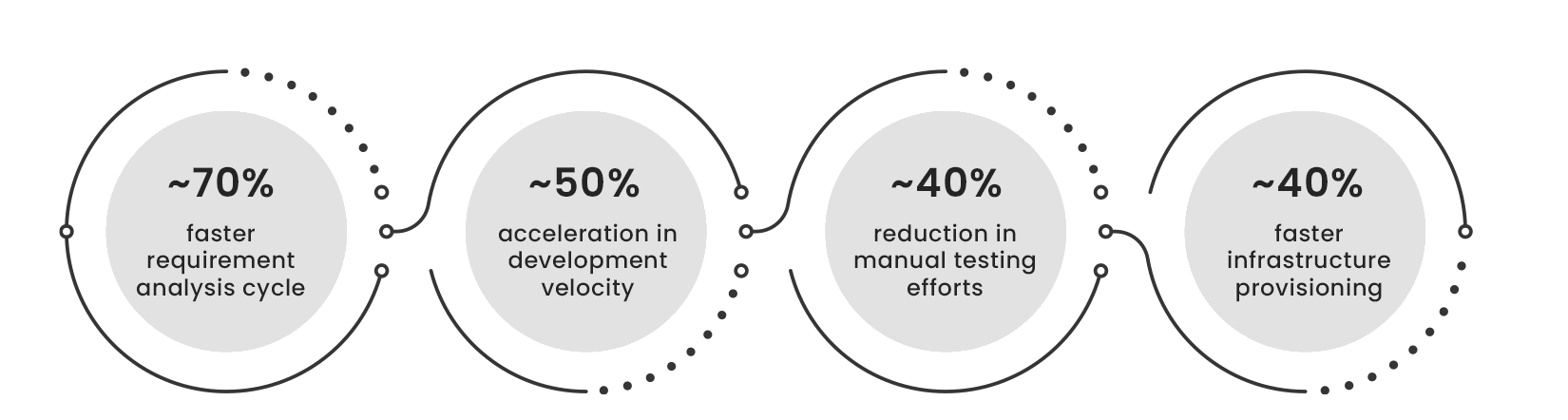 ~70%
faster requirement analysis cycle

~50%
acceleration in development velocity

~40%
reduction in manual testing efforts

~40%
faster infrastructure provisioning