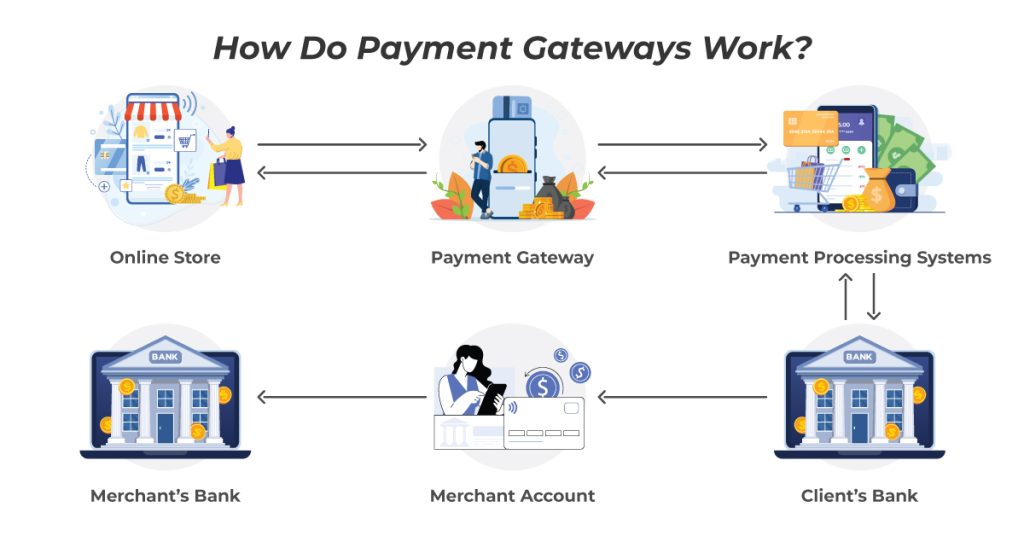 How Do Payment Gateways Work?

Online Store

Payment Gateway

Payment Processing Systems

BANK

Merchant's Bank

Merchant Account

BANK

Client's Bank