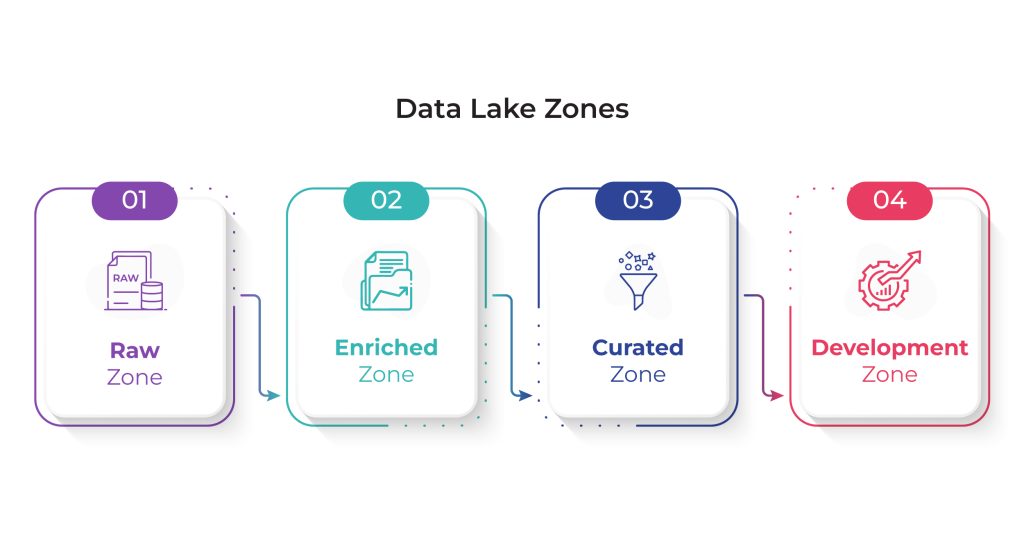 Data Lake Zones

01

RAW

Raw
Zone

02

Enriched
Zone

03

Curated
Zone

04

Development
Zone