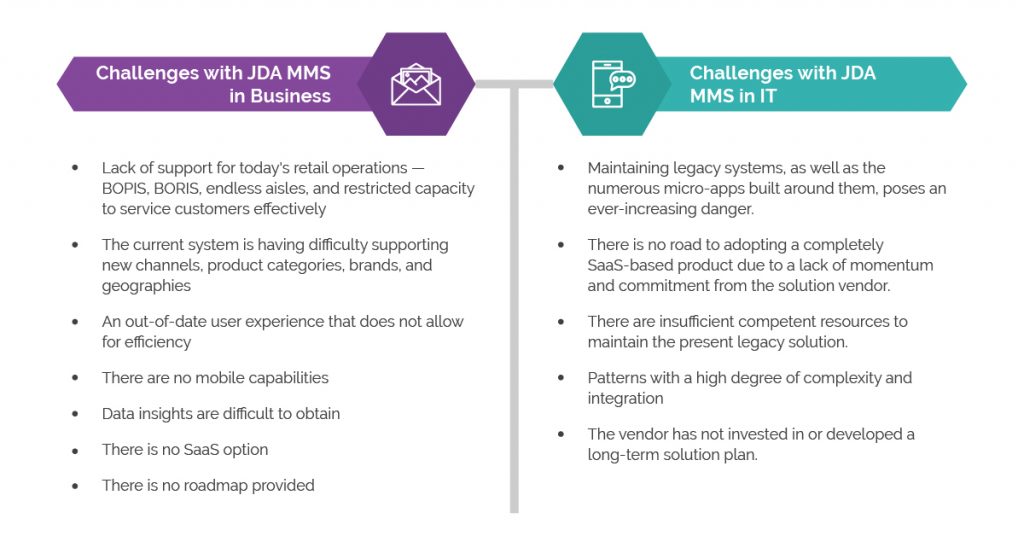 Challenges with JDA MMS in Business

- Lack of support for today's retail operations — BOPIS, BORIS, endless aisles, and restricted capacity to service customers effectively
- The current system is having difficulty supporting new channels, product categories, brands, and geographies
- An out-of-date user experience that does not allow for efficiency
- There are no mobile capabilities
- Data insights are difficult to obtain
- There is no SaaS option
- There is no roadmap provided

Challenges with JDA MMS in IT

- Maintaining legacy systems, as well as the numerous micro-apps built around them, poses an ever-increasing danger.
- There is no road to adopting a completely SaaS-based product due to a lack of momentum and commitment from the solution vendor.
- There are insufficient competent resources to maintain the present legacy solution.
- Patterns with a high degree of complexity and integration
- The vendor has not invested in or developed a long-term solution plan.