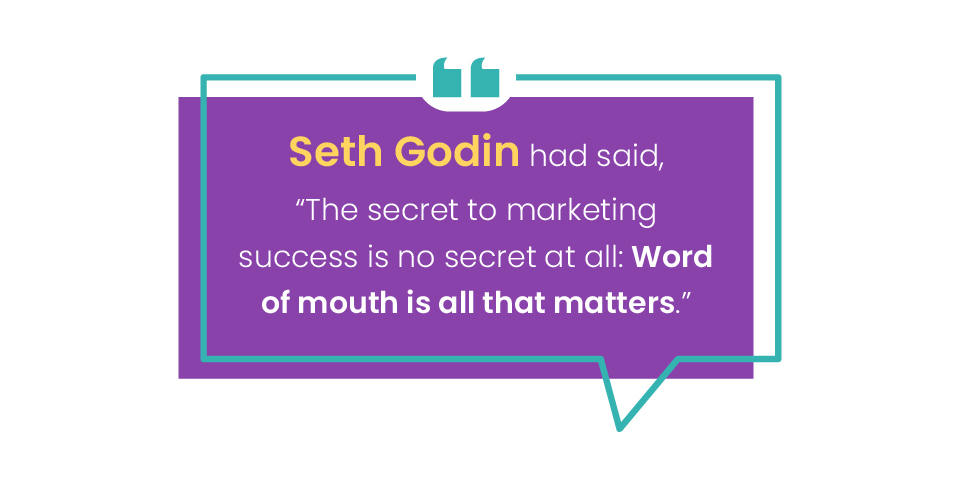 Seth Godin had said, “The secret to marketing success is no secret at all: Word of mouth is all that matters.”