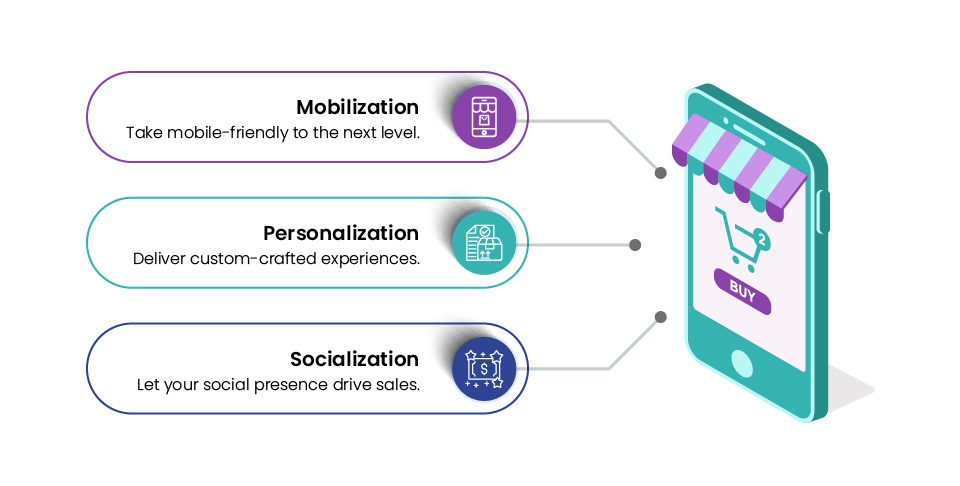 Mobilization
Take mobile-friendly to the next level.

Personalization
Deliver custom-crafted experiences.

Socialization
Let your social presence drive sales.

2

BUY