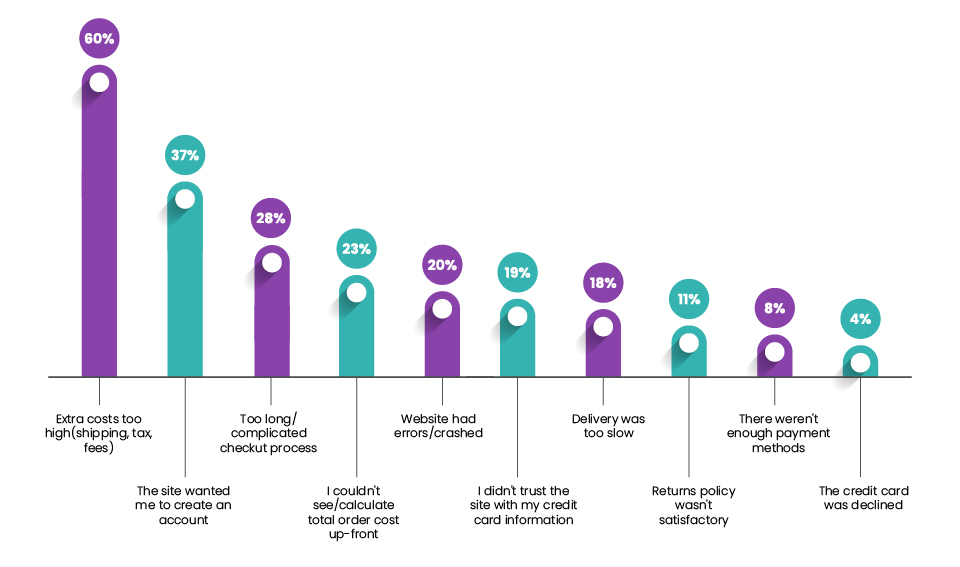 60%

37%

28%

23%

20%

19%

18%

11%

8%

4%

Extra costs too high(shipping, tax, fees)

The site wanted me to create an account

Too long/ complicated checkut process

I couldn't see/calculate total order cost up-front

Website had errors/crashed

I didn't trust the site with my credit card information

Delivery was too slow

Returns policy wasn't satisfactory

There weren't enough payment methods

The credit card was declined