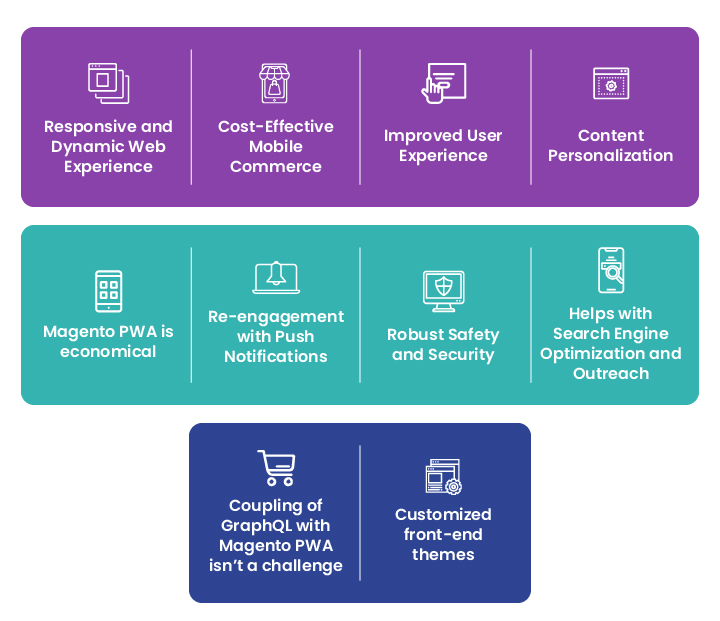 Responsive and Dynamic Web Experience

Cost-Effective Mobile Commerce

Improved User Experience

Content Personalization

Magento PWA is economical

Re-engagement with Push Notifications

Robust Safety and Security

Helps with Search Engine Optimization and Outreach

Coupling of GraphQL with Magento PWA isn't a challenge

Customized front-end themes